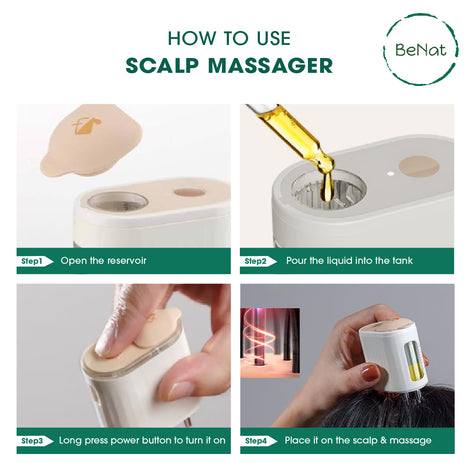 HOW TO USE
SCALP MASSAGER

BeNat

Step1 Open the reservoir

Step2 Pour the liquid into the tank

Step3 Long press power button to turn it on

Step4 Place it on the scalp & massage